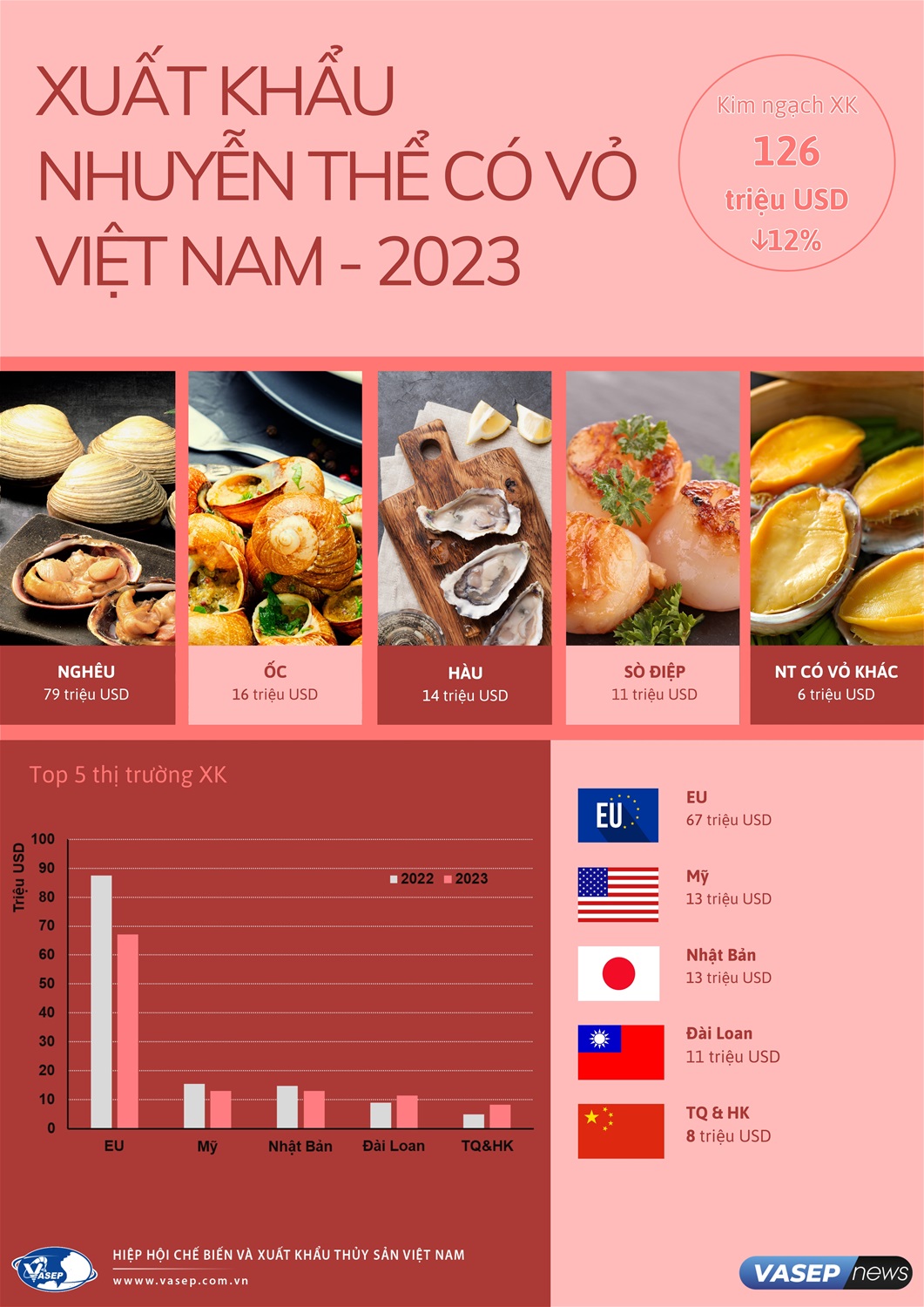 XUẤT KHẨU NHUYỄN THỂ CÓ VỎ VIỆT NAM - 2023

Kim ngạch XK
126
triệu USD
↓12%

NGHÊU
79 triệu USD

ỐC
16 triệu USD

HÀU
14 triệu USD

SÒ ĐIỆP
11 triệu USD

NT CÓ VỎ KHÁC
6 triệu USD

Top 5 thị trường XK

Triệu USD
100
90
80
70
60
50
40
30
20
10
0

2022 2023

EU
Mỹ
Nhật Bản
Đài Loan
TQ&HK

EU
EU
67 triệu USD

Mỹ
13 triệu USD

Nhật Bản
13 triệu USD

Đài Loan
11 triệu USD

TQ & HK
8 triệu USD

VASEP
HIỆP HỘI CHẾ BIẾN VÀ XUẤT KHẨU THỦY SẢN VIỆT NAM
www.vasep.com.vn

VASEP news