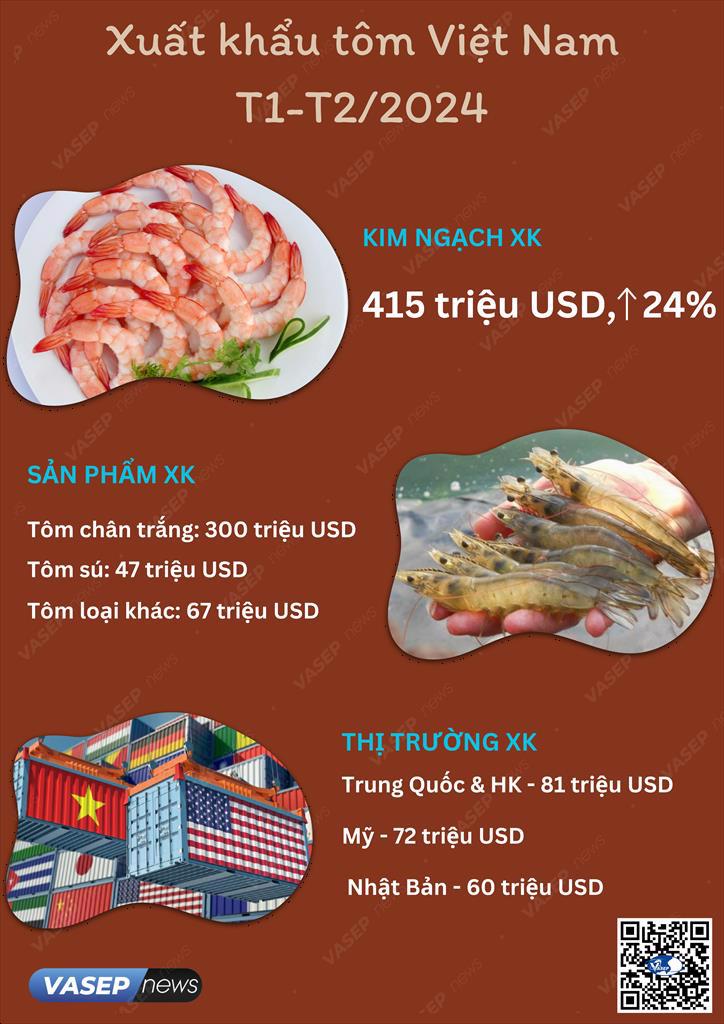 Xuất khẩu tôm Việt Nam
T1-T2/2024

KIM NGẠCH XK

415 triệu USD,↑24%

SẢN PHẨM XK

Tôm chân trắng: 300 triệu USD

Tôm sú: 47 triệu USD

Tôm loại khác: 67 triệu USD

THỊ TRƯỜNG XK

Trung Quốc & HK - 81 triệu USD

Mỹ - 72 triệu USD

Nhật Bản - 60 triệu USD

VASEP news