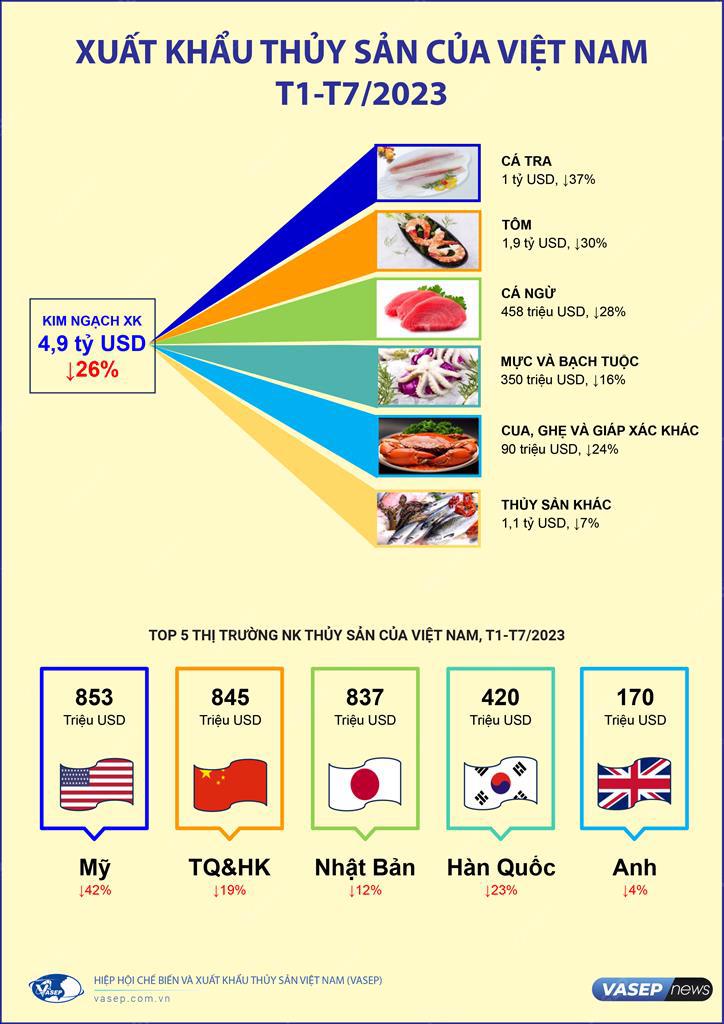 XUẤT KHẨU THỦY SẢN CỦA VIỆT NAM
T1-T7/2023

KIM NGẠCH XK
4,9 tỷ USD
↓26%

CÁ TRA
1 tỷ USD, ↓37%

TÔM
1,9 tỷ USD, ↓30%

CÁ NGỪ
458 triệu USD, ↓28%

MỰC VÀ BẠCH TUỘC
350 triệu USD, ↓16%

CUA, GHẸ VÀ GIÁP XÁC KHÁC
90 triệu USD, ↓24%

THỦY SẢN KHÁC
1,1 tỷ USD, ↓7%

TOP 5 THỊ TRƯỜNG NK THỦY SẢN CỦA VIỆT NAM, T1-T7/2023

853
Triệu USD
Mỹ
↓42%

845
Triệu USD
TQ&HK
↓19%

837
Triệu USD
Nhật Bản
↓12%

420
Triệu USD
Hàn Quốc
↓23%

170
Triệu USD
Anh
↓4%

VASEP
HIỆP HỘI CHẾ BIẾN VÀ XUẤT KHẨU THỦY SẢN VIỆT NAM (VASEP)
vasep.com.vn

VASEP news